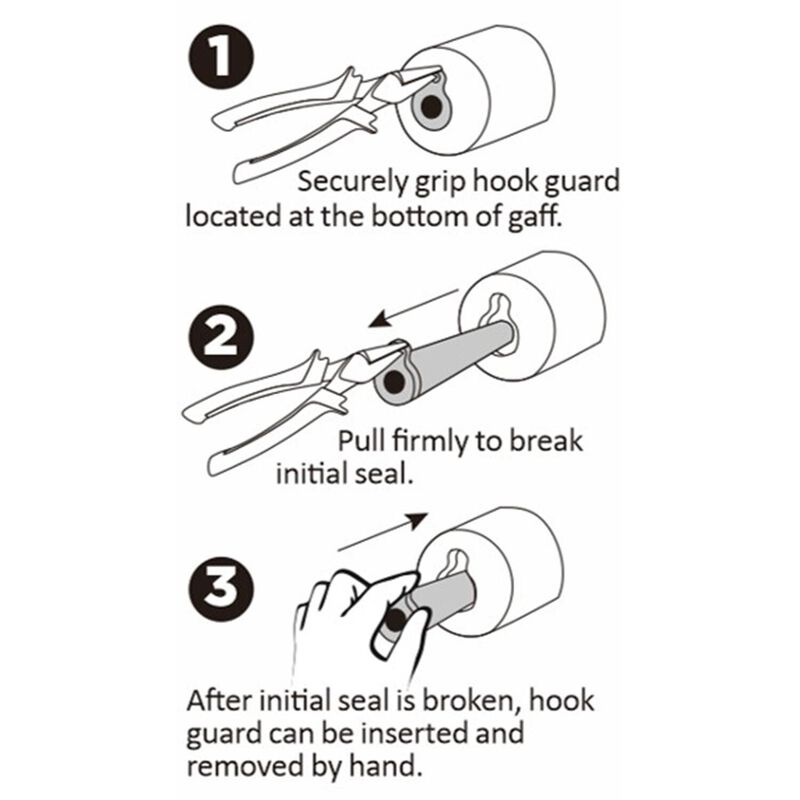 1

Securely grip hook guard located at the bottom of gaff.

2

Pull firmly to break initial seal.

3

After initial seal is broken, hook guard can be inserted and removed by hand.