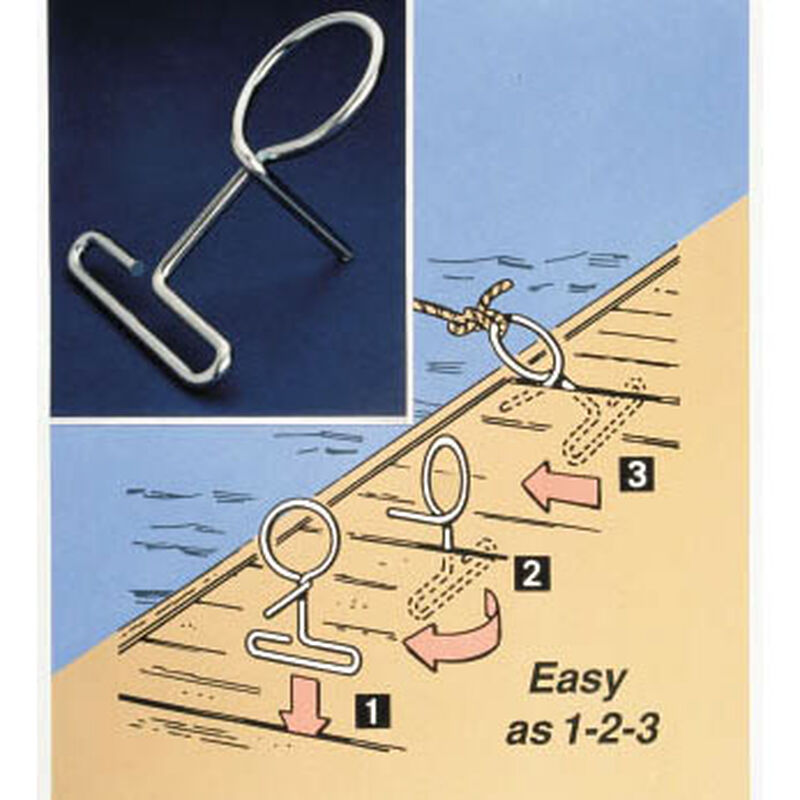 3

2

1

Easy as 1-2-3