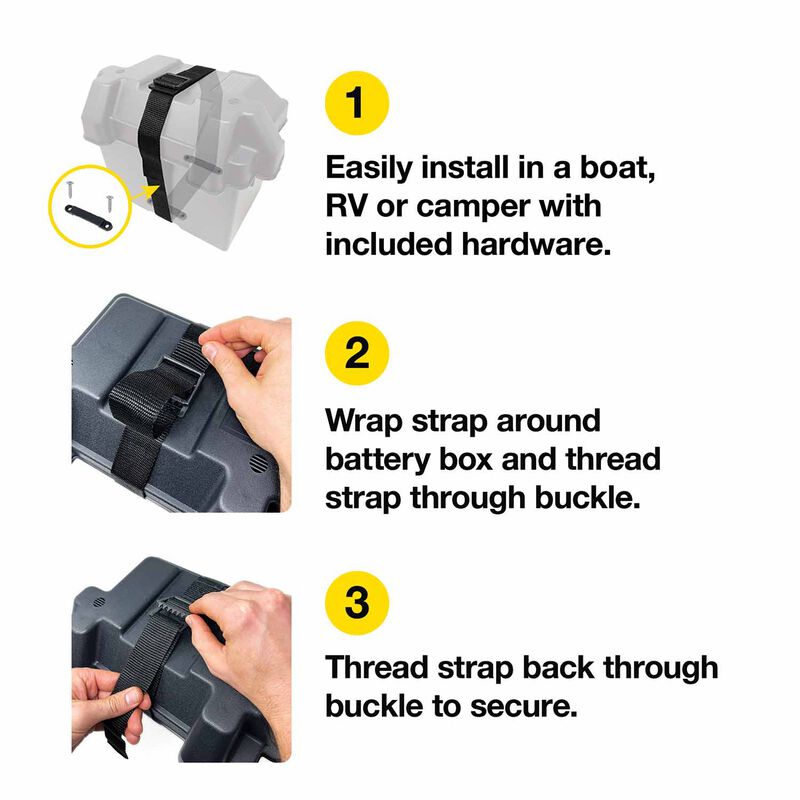 1

Easily install in a boat, RV or camper with included hardware.

2

Wrap strap around battery box and thread strap through buckle.

3

Thread strap back through buckle to secure.