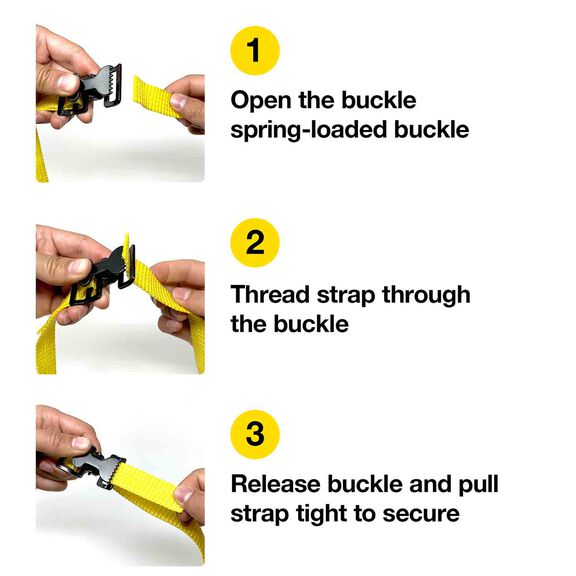 1

Open the buckle spring-loaded buckle

2

Thread strap through the buckle

3

Release buckle and pull strap tight to secure