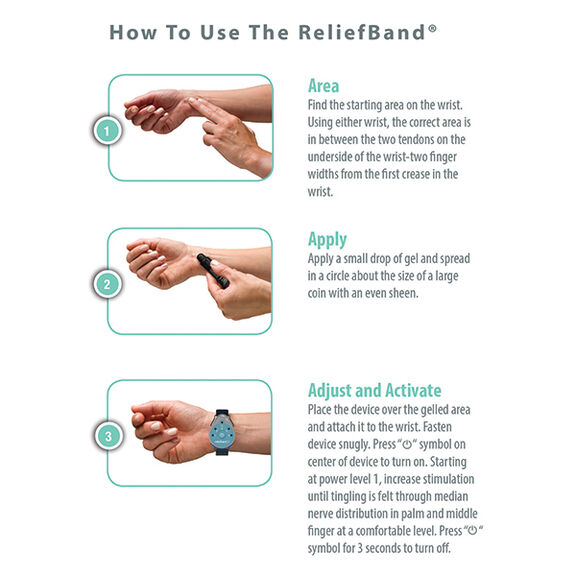 How To Use The ReliefBand®

1

Area
Find the starting area on the wrist. Using either wrist, the correct area is in between the two tendons on the underside of the wrist-two finger widths from the first crease in the wrist.

2

Apply
Apply a small drop of gel and spread in a circle about the size of a large coin with an even sheen.

3

Adjust and Activate
Place the device over the gelled area and attach it to the wrist. Fasten device snugly. Press "⏻" symbol on center of device to turn on. Starting at power level 1, increase stimulation until tingling is felt through median nerve distribution in palm and middle finger at a comfortable level. Press "⏻" symbol for 3 seconds to turn off.