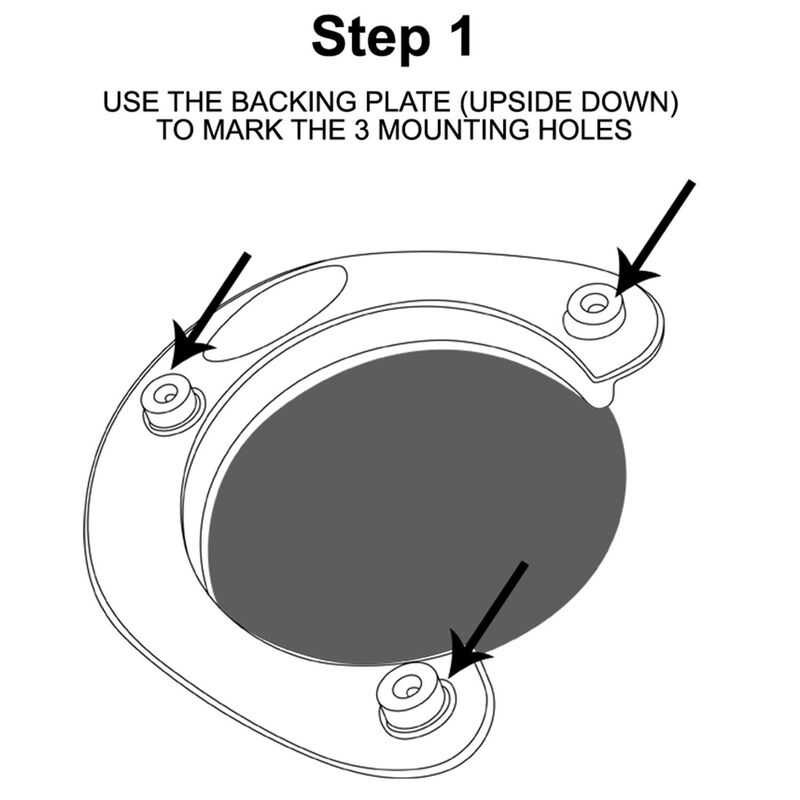 Step 1

USE THE BACKING PLATE (UPSIDE DOWN) TO MARK THE 3 MOUNTING HOLES