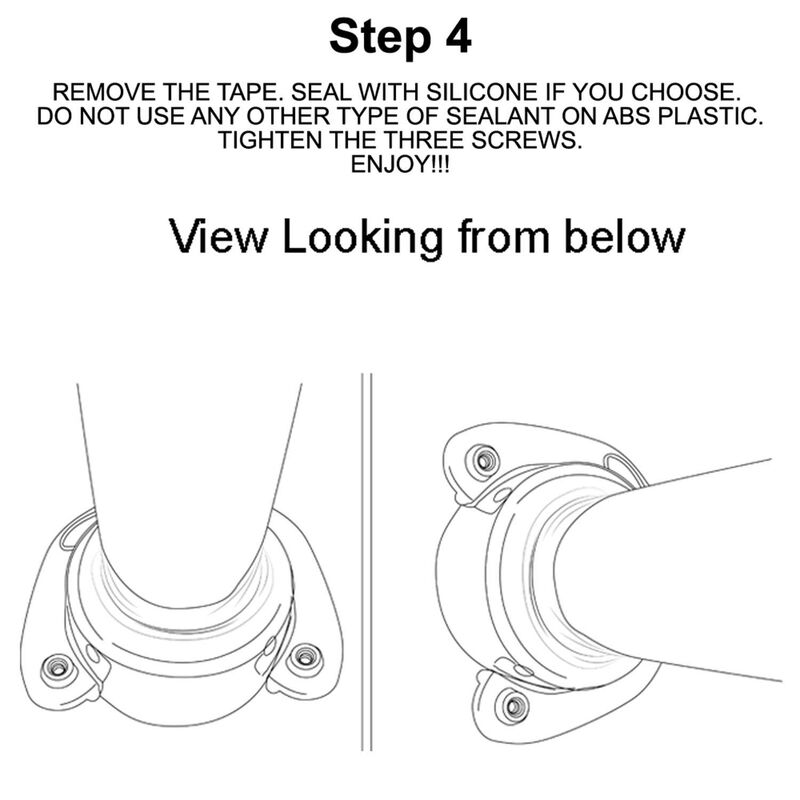 Step 4

REMOVE THE TAPE. SEAL WITH SILICONE IF YOU CHOOSE. DO NOT USE ANY OTHER TYPE OF SEALANT ON ABS PLASTIC. TIGHTEN THE THREE SCREWS. ENJOY!!!

View Looking from below