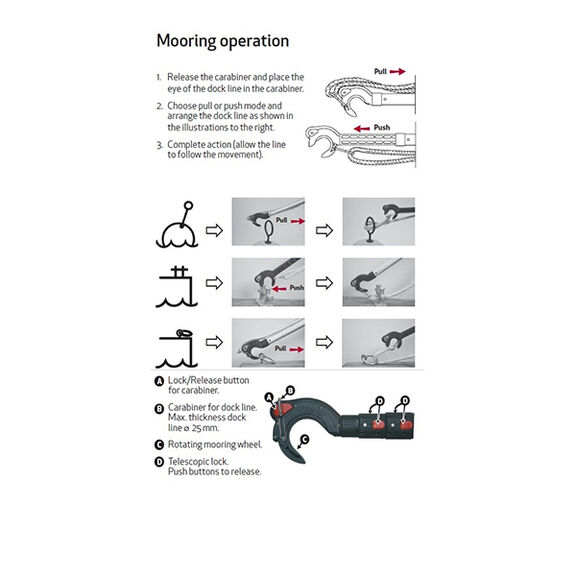 Mooring operation

1. Release the carabiner and place the eye of the dock line in the carabiner.

2. Choose pull or push mode and arrange the dock line as shown in the illustrations to the right.

3. Complete action (allow the line to follow the movement).

Pull

Push

Pull

Push

Pull

A Lock/Release button for carabiner.

B Carabiner for dock line. Max. thickness dock line ø 25 mm.

C Rotating mooring wheel.

D Telescopic lock. Push buttons to release.

A B C D D