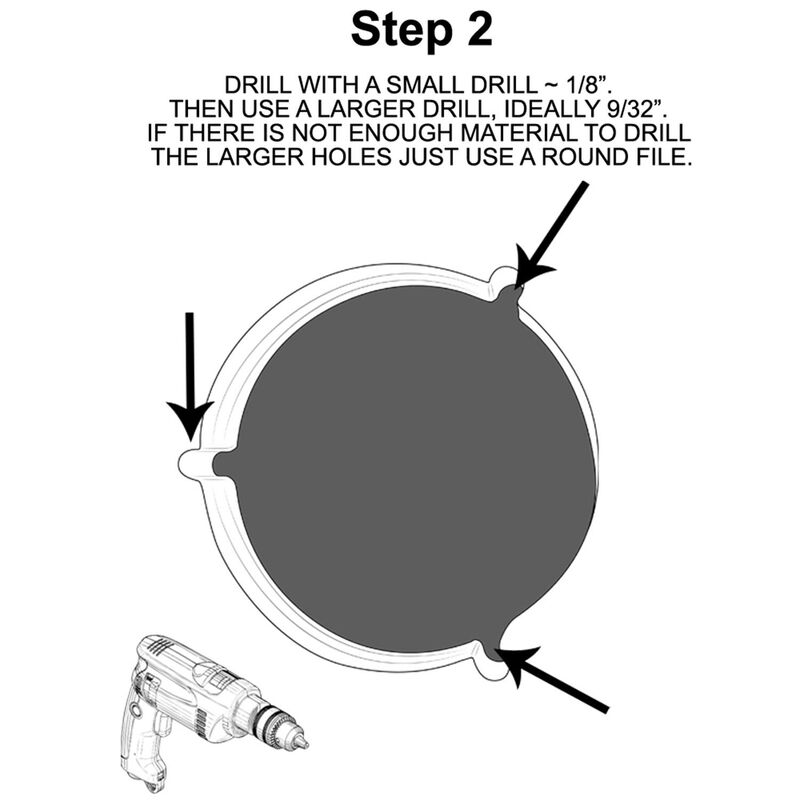 Step 2

DRILL WITH A SMALL DRILL ~ 1/8”. THEN USE A LARGER DRILL, IDEALLY 9/32”. IF THERE IS NOT ENOUGH MATERIAL TO DRILL THE LARGER HOLES JUST USE A ROUND FILE.