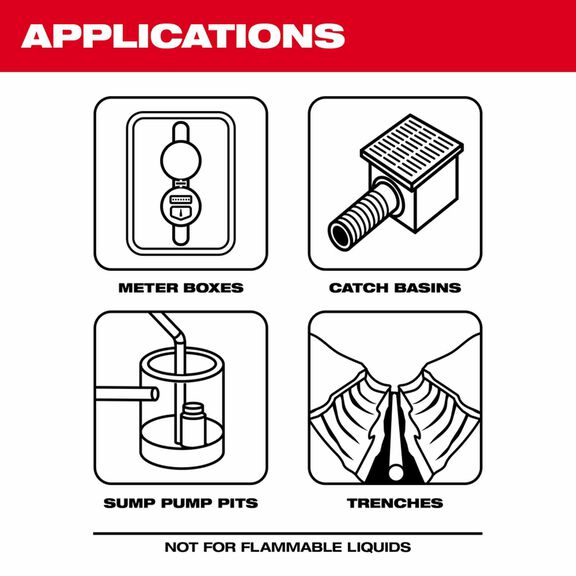 APPLICATIONS

METER BOXES

CATCH BASINS

SUMP PUMP PITS

TRENCHES

NOT FOR FLAMMABLE LIQUIDS