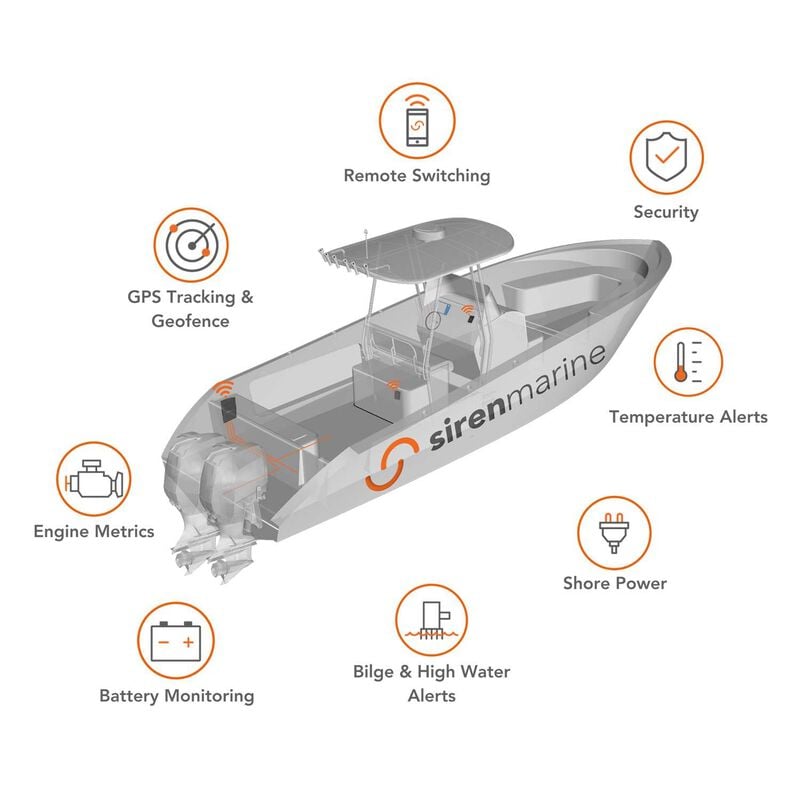 Remote Switching

Security

GPS Tracking & Geofence

sirenmarine

Temperature Alerts

Engine Metrics

Shore Power

Battery Monitoring

Bilge & High Water Alerts