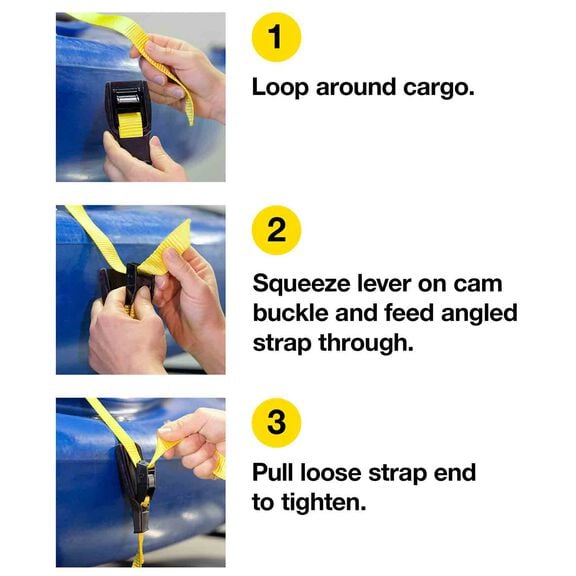 1

Loop around cargo.

2

Squeeze lever on cam buckle and feed angled strap through.

3

Pull loose strap end to tighten.