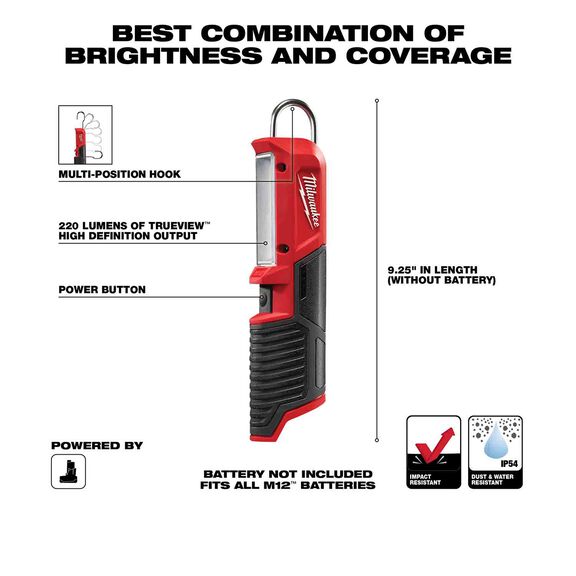 BEST COMBINATION OF
BRIGHTNESS AND COVERAGE

MULTI-POSITION HOOK

220 LUMENS OF TRUEVIEW™
HIGH DEFINITION OUTPUT

POWER BUTTON

Milwaukee

9.25" IN LENGTH
(WITHOUT BATTERY)

POWERED BY

BATTERY NOT INCLUDED
FITS ALL M12™ BATTERIES

IMPACT RESISTANT

IP54

DUST & WATER RESISTANT