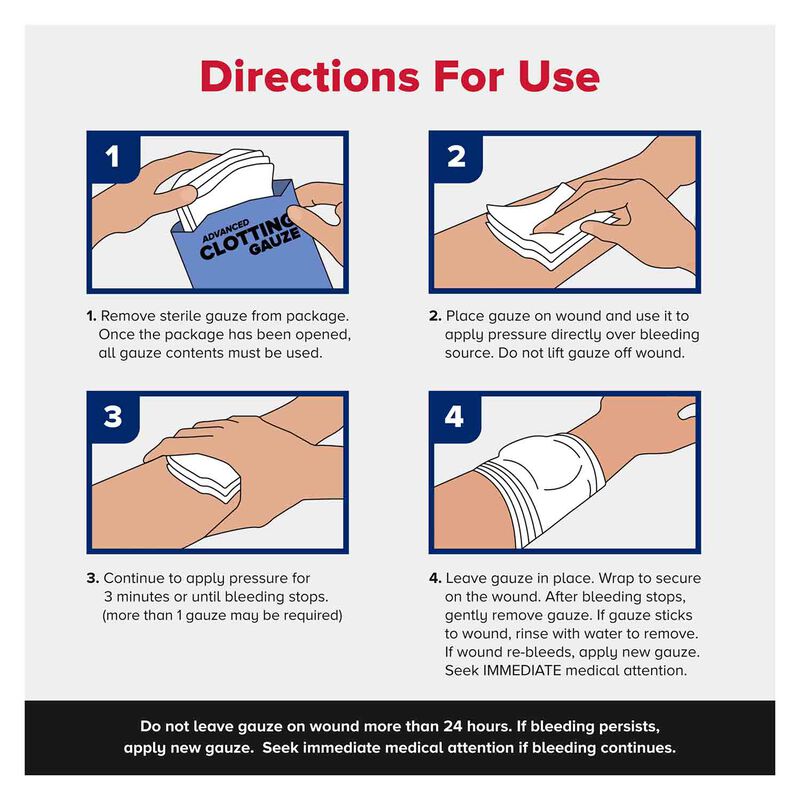 Directions For Use

1

ADVANCED CLOTTING GAUZE

1. Remove sterile gauze from package. Once the package has been opened, all gauze contents must be used.

2

2. Place gauze on wound and use it to apply pressure directly over bleeding source. Do not lift gauze off wound.

3

3. Continue to apply pressure for 3 minutes or until bleeding stops. (more than 1 gauze may be required)

4

4. Leave gauze in place. Wrap to secure on the wound. After bleeding stops, gently remove gauze. If gauze sticks to wound, rinse with water to remove. If wound re-bleeds, apply new gauze. Seek IMMEDIATE medical attention.

Do not leave gauze on wound more than 24 hours. If bleeding persists, apply new gauze. Seek immediate medical attention if bleeding continues.