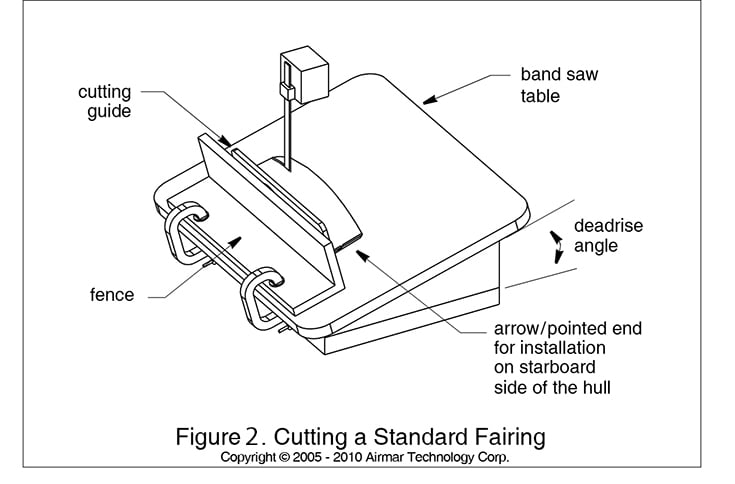 cutting guide

band saw table

deadrise angle

fence

arrow/pointed end for installation on starboard side of the hull

Figure 2. Cutting a Standard Fairing
Copyright © 2005 - 2010 Airmar Technology Corp.