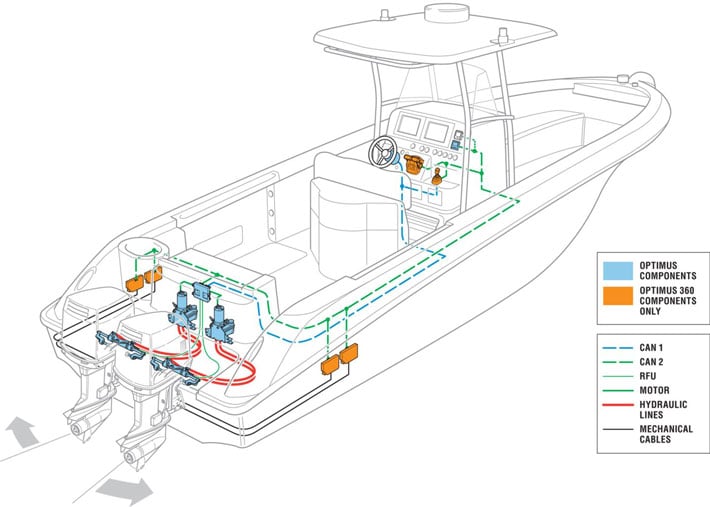 OPTIMUS COMPONENTS

OPTIMUS 360 COMPONENTS ONLY

CAN 1

CAN 2

RFU

MOTOR

HYDRAULIC LINES

MECHANICAL CABLES