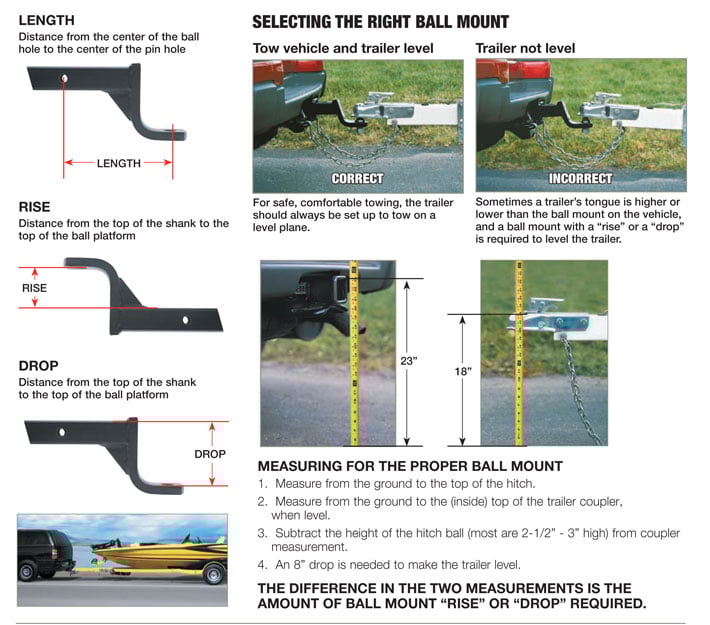 LENGTH
Distance from the center of the ball hole to the center of the pin hole

LENGTH

RISE
Distance from the top of the shank to the top of the ball platform

RISE

DROP
Distance from the top of the shank to the top of the ball platform

DROP

SELECTING THE RIGHT BALL MOUNT

Tow vehicle and trailer level

CORRECT

For safe, comfortable towing, the trailer should always be set up to tow on a level plane.

Trailer not level

INCORRECT

Sometimes a trailer's tongue is higher or lower than the ball mount on the vehicle, and a ball mount with a "rise" or a "drop" is required to level the trailer.

23"

18"

MEASURING FOR THE PROPER BALL MOUNT
1. Measure from the ground to the top of the hitch.
2. Measure from the ground to the (inside) top of the trailer coupler, when level.
3. Subtract the height of the hitch ball (most are 2-1/2" - 3" high) from coupler measurement.
4. An 8" drop is needed to make the trailer level.

THE DIFFERENCE IN THE TWO MEASUREMENTS IS THE AMOUNT OF BALL MOUNT "RISE" OR "DROP" REQUIRED.